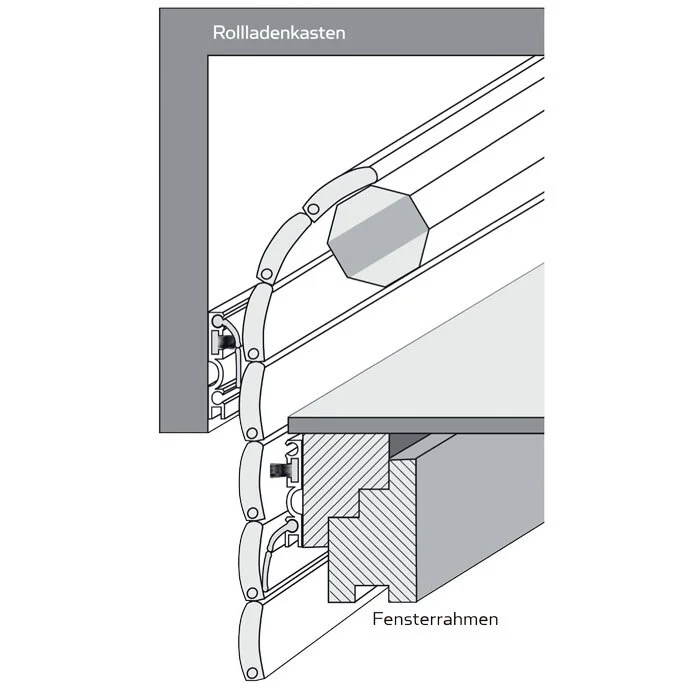 Rollladenkasten

Fensterrahmen